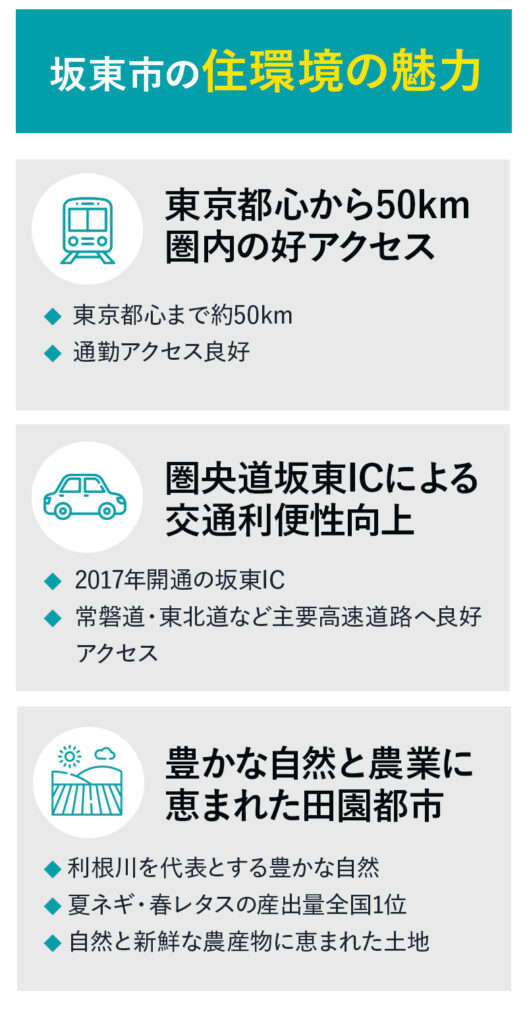 坂東市の住環境の魅力

東京都心から50km圏内の好アクセス

◆ 東京都心まで約50km
◆ 通勤アクセス良好

圏央道坂東ICによる交通利便性向上

◆ 2017年開通の坂東IC
◆ 常磐道・東北道など主要高速道路へ良好アクセス

豊かな自然と農業に恵まれた田園都市

◆ 利根川を代表とする豊かな自然
◆ 夏ネギ・春レタスの産出量全国1位
◆ 自然と新鮮な農産物に恵まれた土地